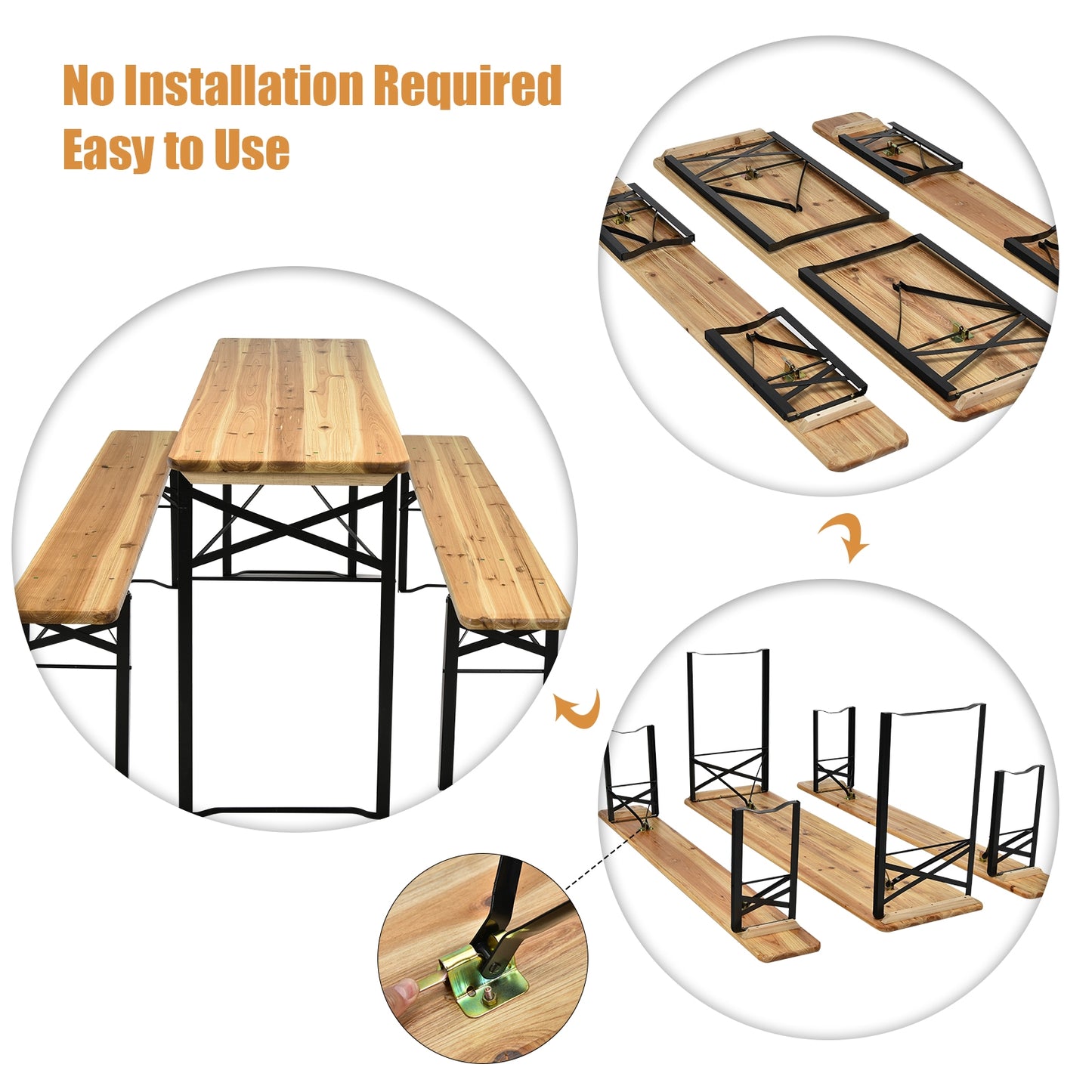 No Installation Required
Easy to Use