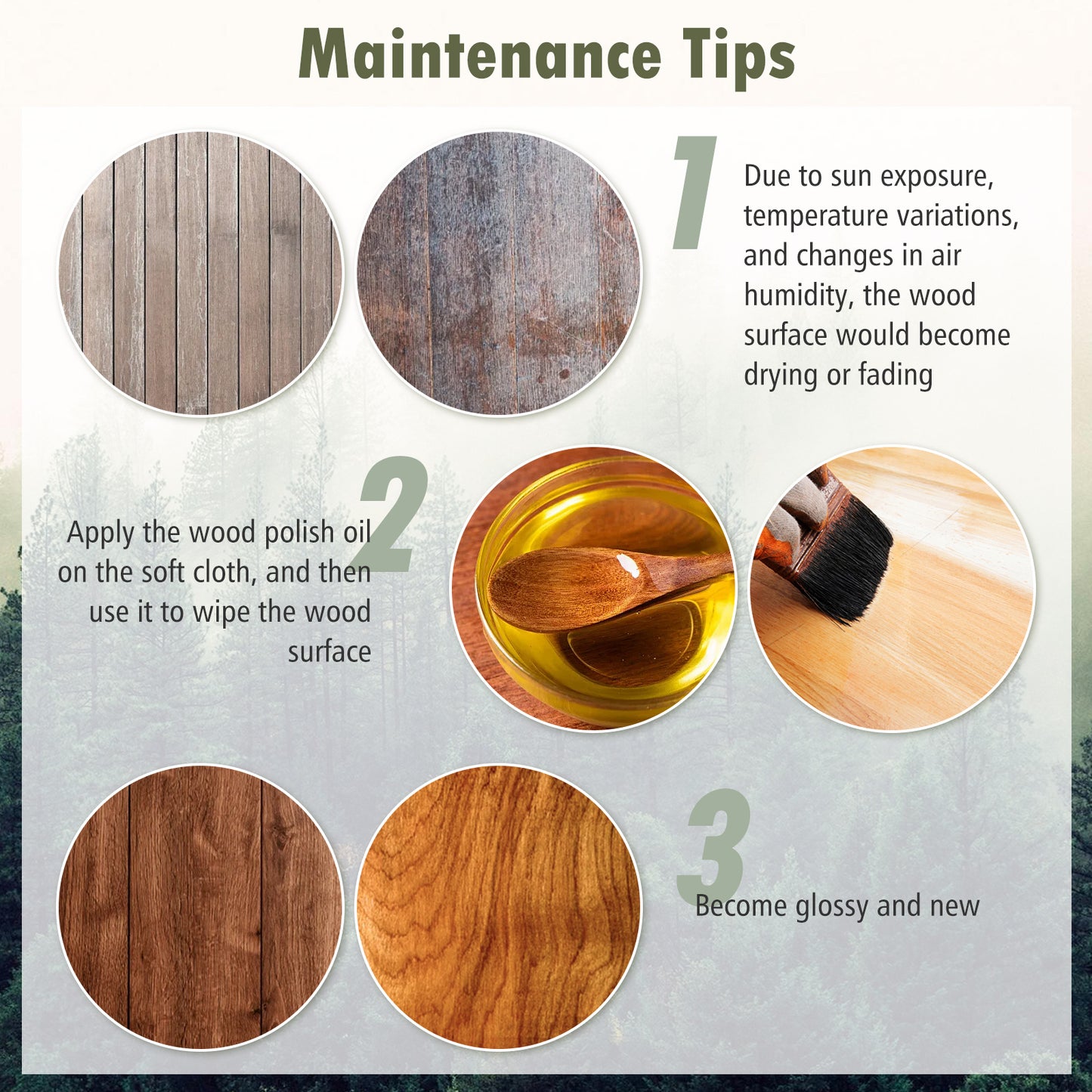 Maintenance Tips

1

Due to sun exposure, temperature variations, and changes in air humidity, the wood surface would become drying or fading

2

Apply the wood polish oil on the soft cloth, and then use it to wipe the wood surface

3

Become glossy and new