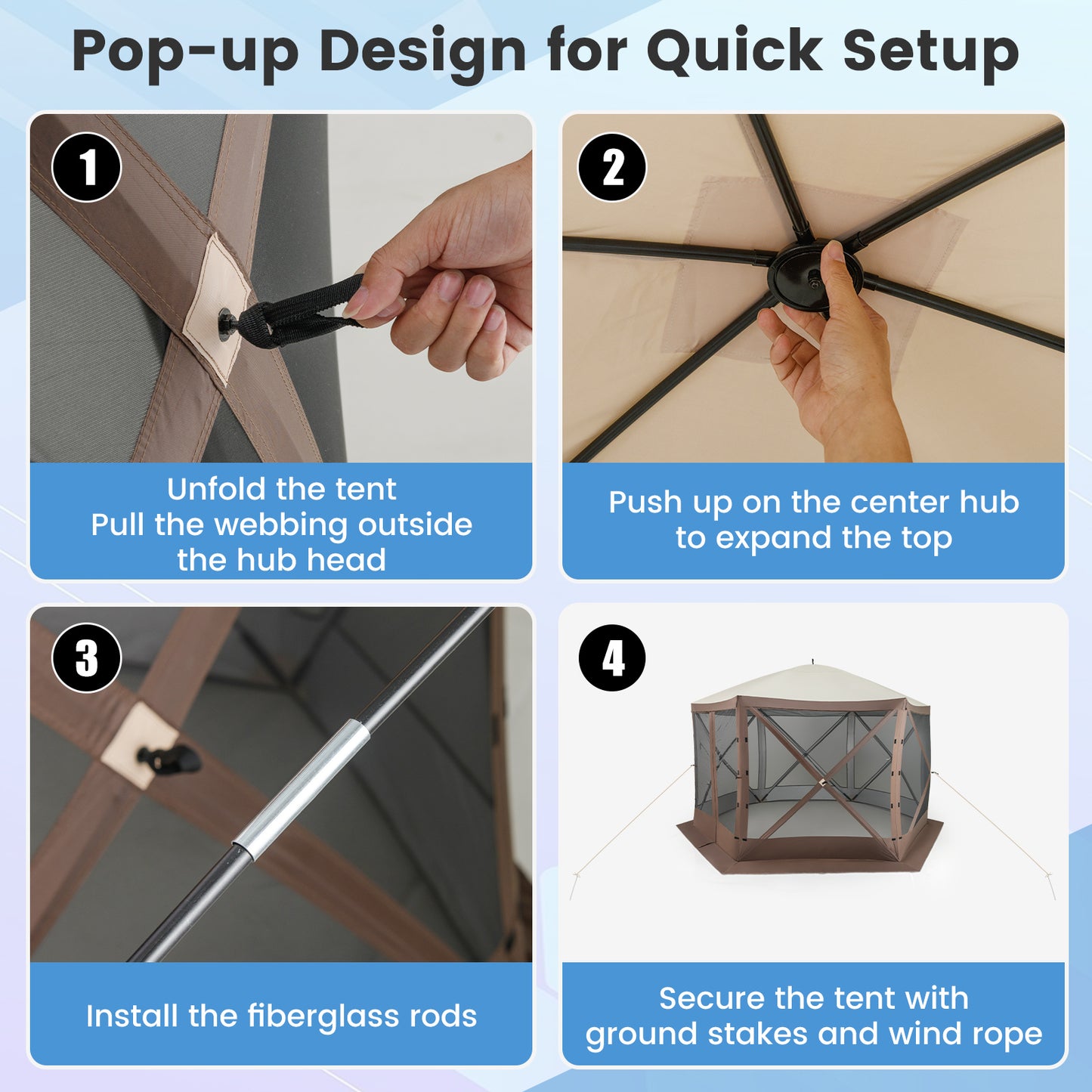 Pop-up Design for Quick Setup

1

Unfold the tent
Pull the webbing outside the hub head

2

Push up on the center hub to expand the top

3

Install the fiberglass rods

4

Secure the tent with ground stakes and wind rope