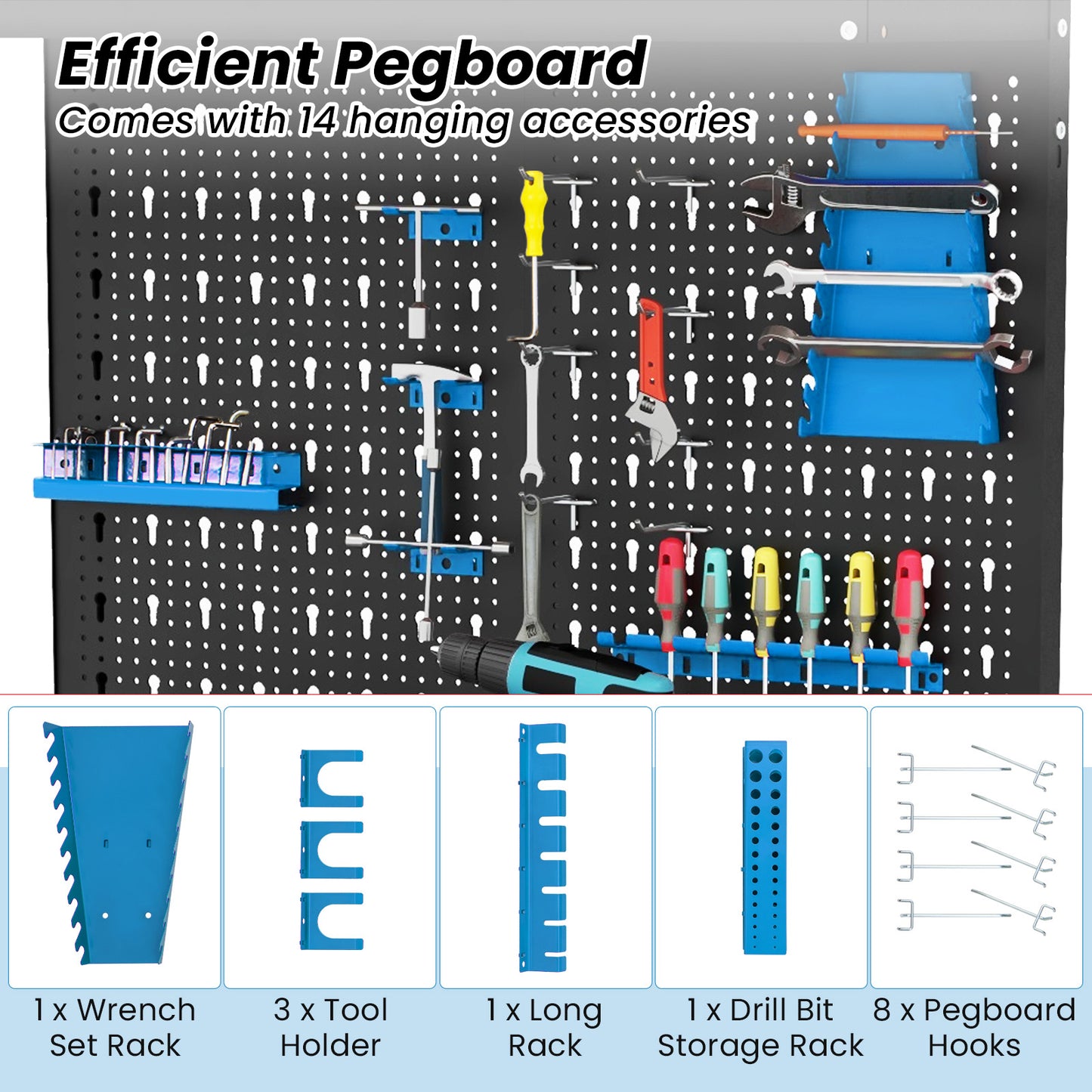 Efficient Pegboard
Comes with 14 hanging accessories

1 x Wrench Set Rack

3 x Tool Holder

1 x Long Rack

1 x Drill Bit Storage Rack

8 x Pegboard Hooks