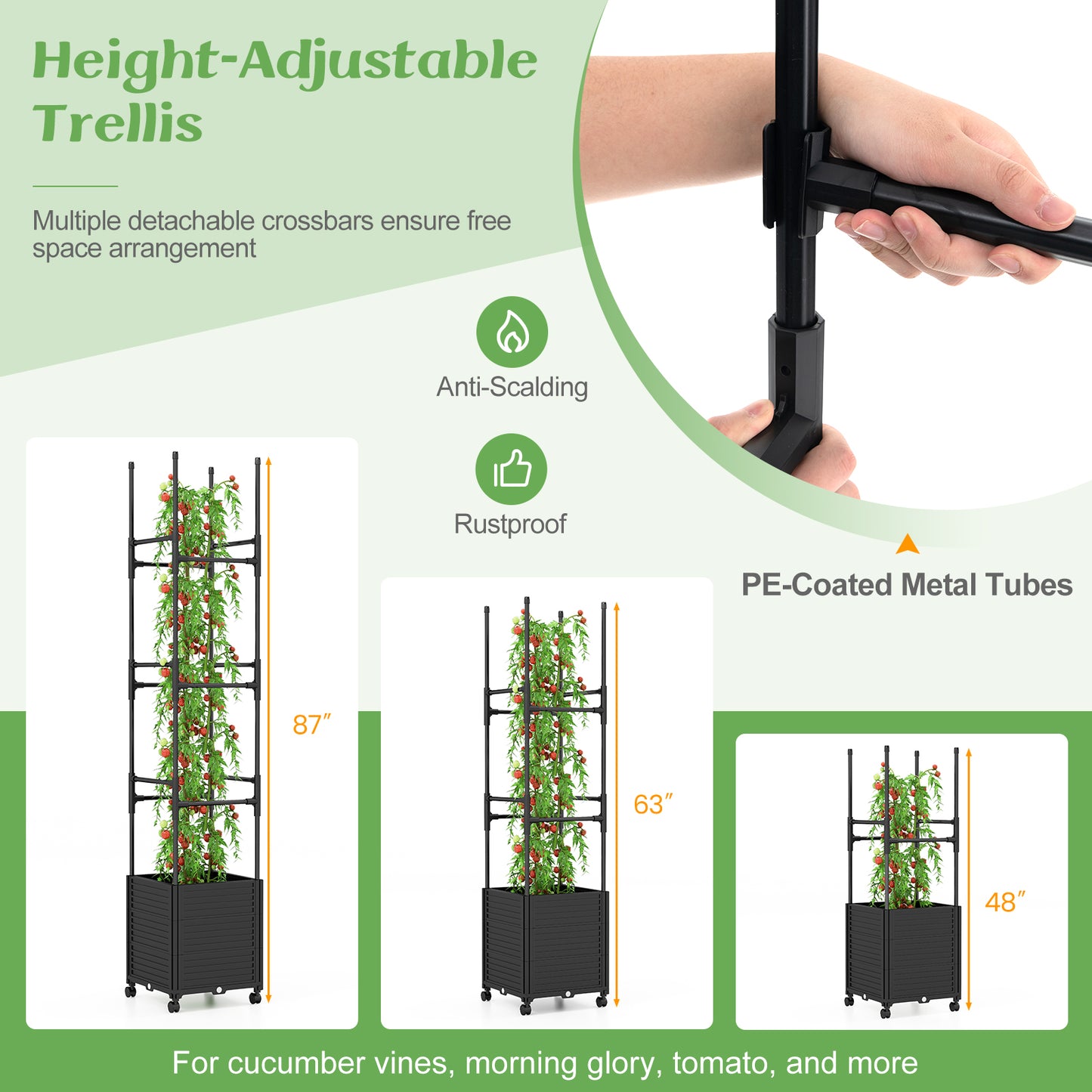 Height-Adjustable Trellis

Multiple detachable crossbars ensure free space arrangement

Anti-Scalding

Rustproof

PE-Coated Metal Tubes

87″

63″

48″

For cucumber vines, morning glory, tomato, and more