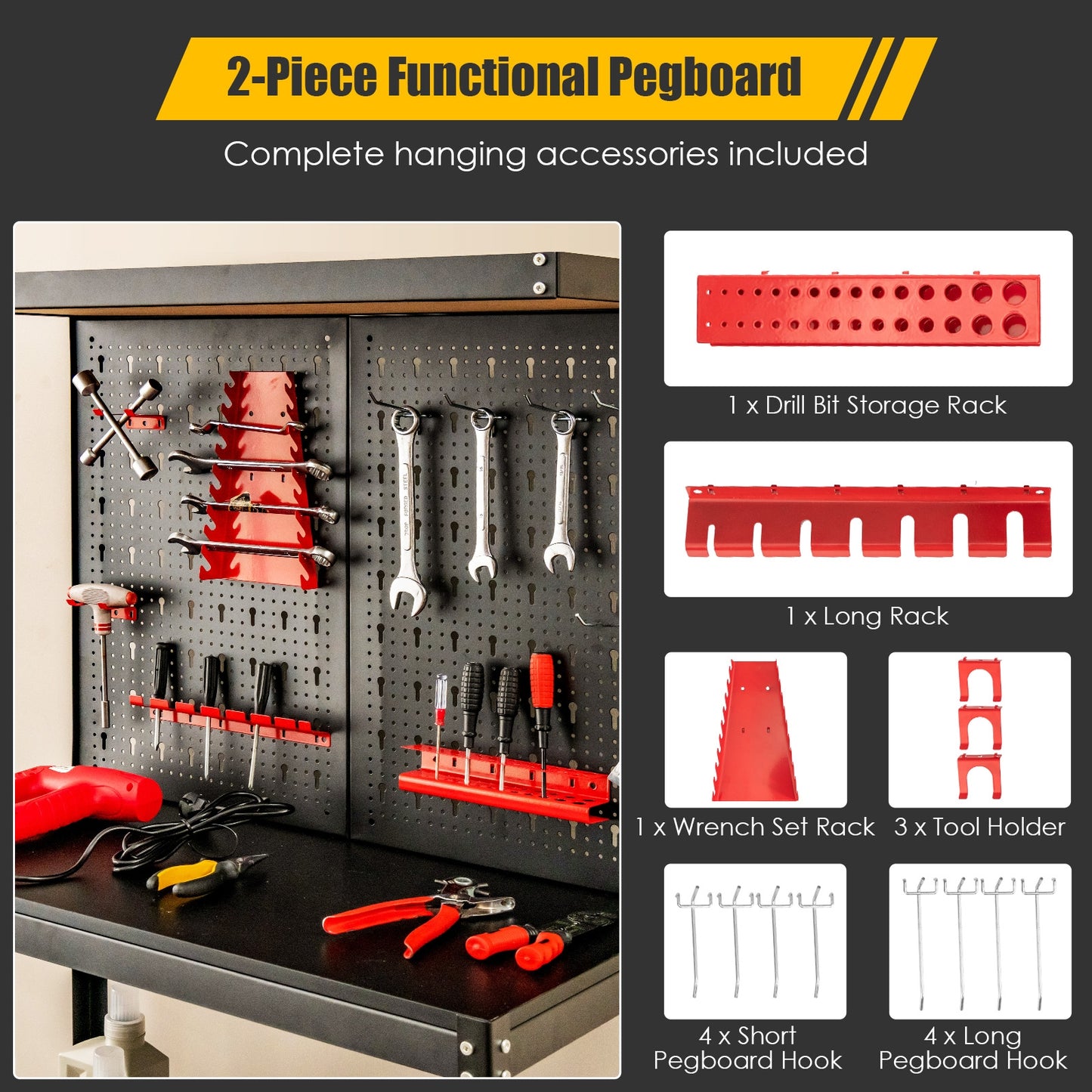 2-Piece Functional Pegboard

Complete hanging accessories included

1 x Drill Bit Storage Rack

1 x Long Rack

1 x Wrench Set Rack

3 x Tool Holder

4 x Short Pegboard Hook

4 x Long Pegboard Hook