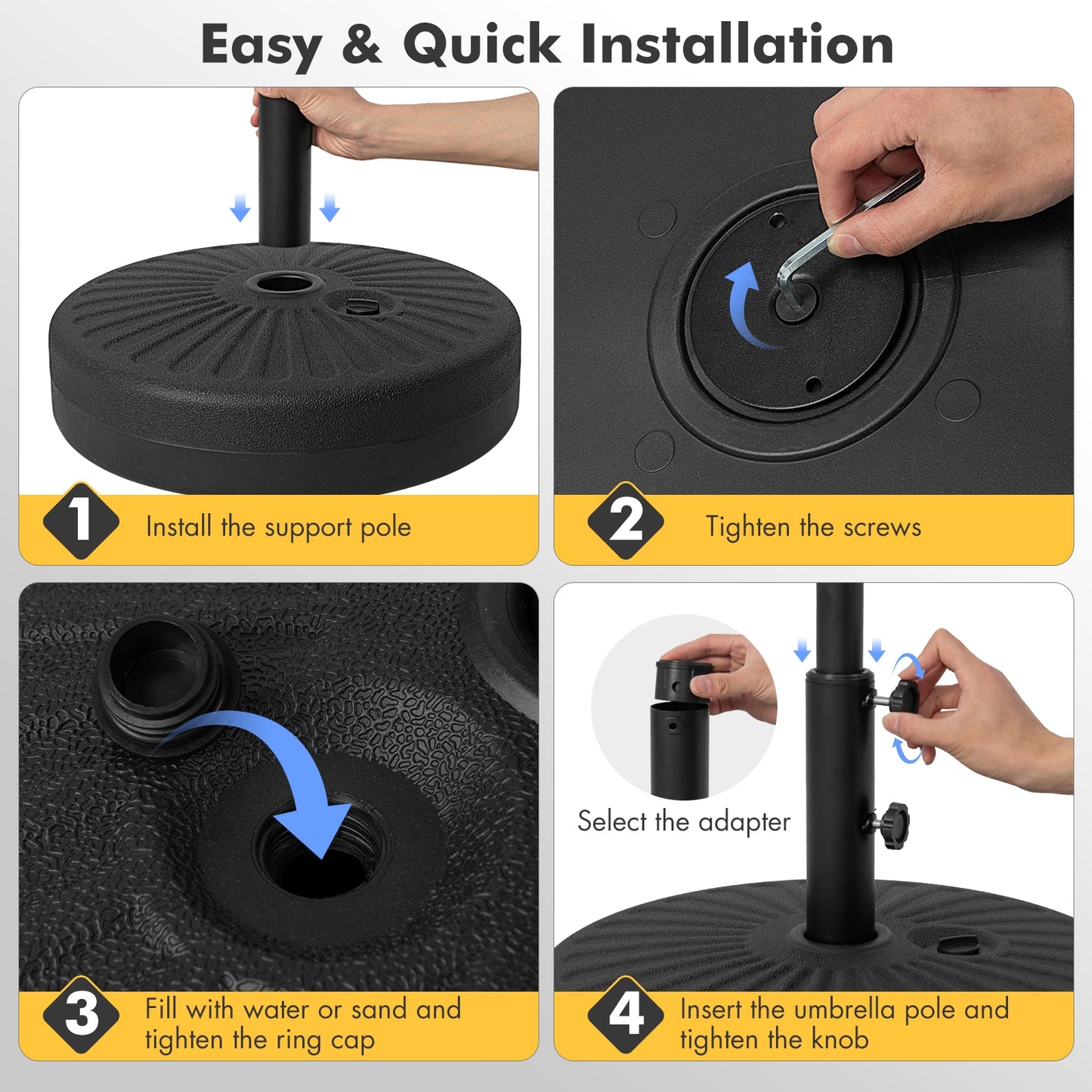 Easy & Quick Installation

1 Install the support pole

2 Tighten the screws

3 Fill with water or sand and tighten the ring cap

Select the adapter

4 Insert the umbrella pole and tighten the knob