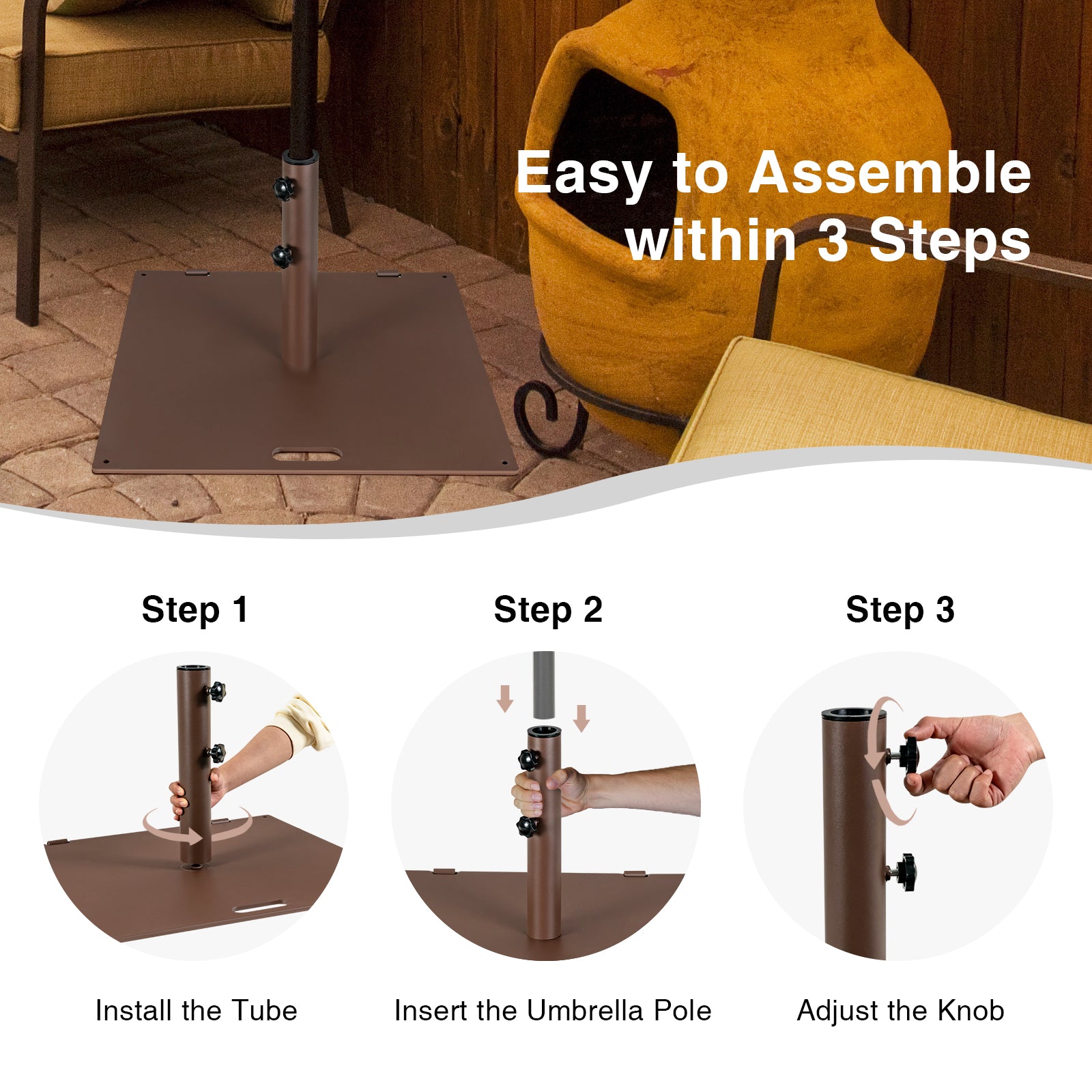 Easy to Assemble within 3 Steps

Step 1

Install the Tube

Step 2

Insert the Umbrella Pole

Step 3

Adjust the Knob