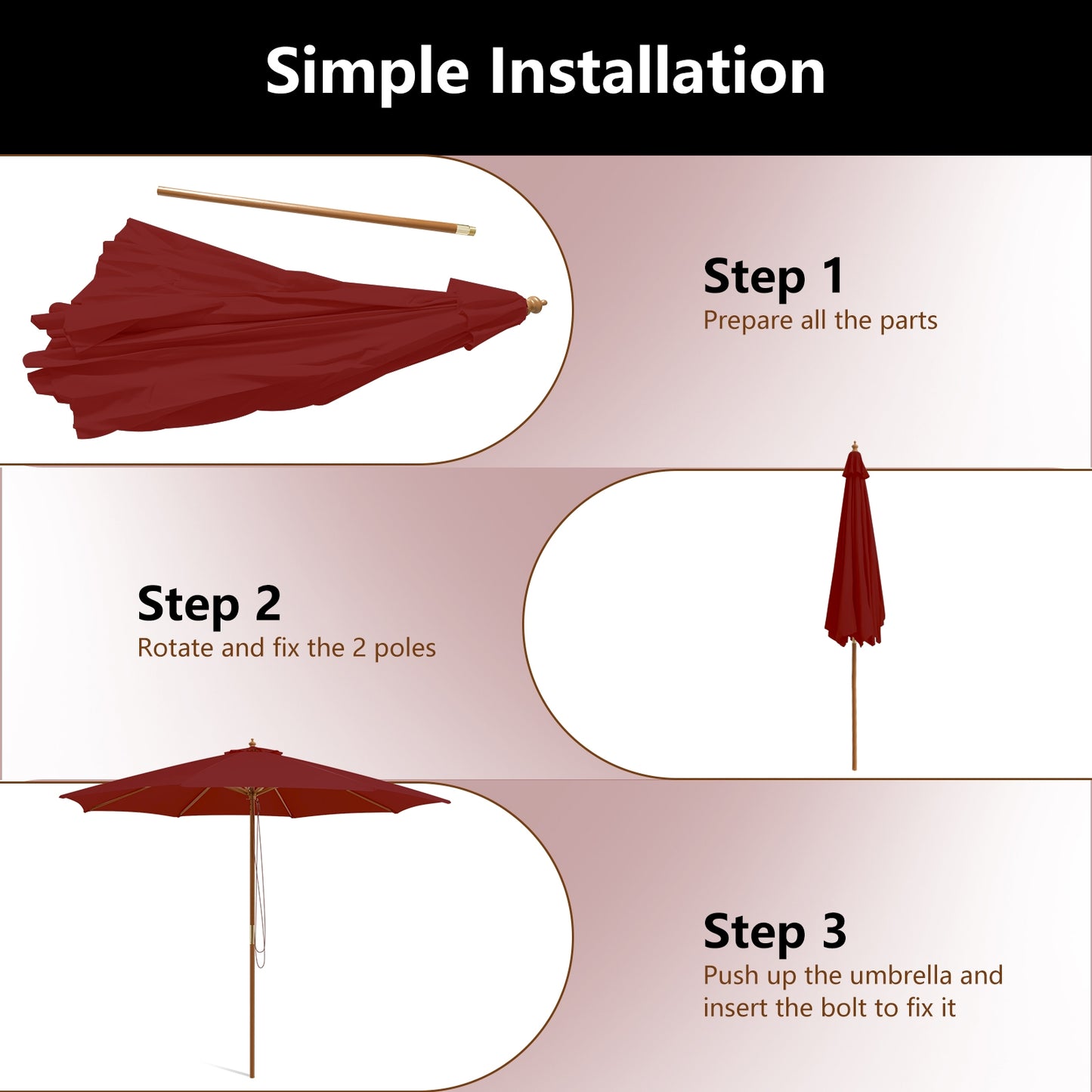 Simple Installation

Step 1
Prepare all the parts

Step 2
Rotate and fix the 2 poles

Step 3
Push up the umbrella and insert the bolt to fix it