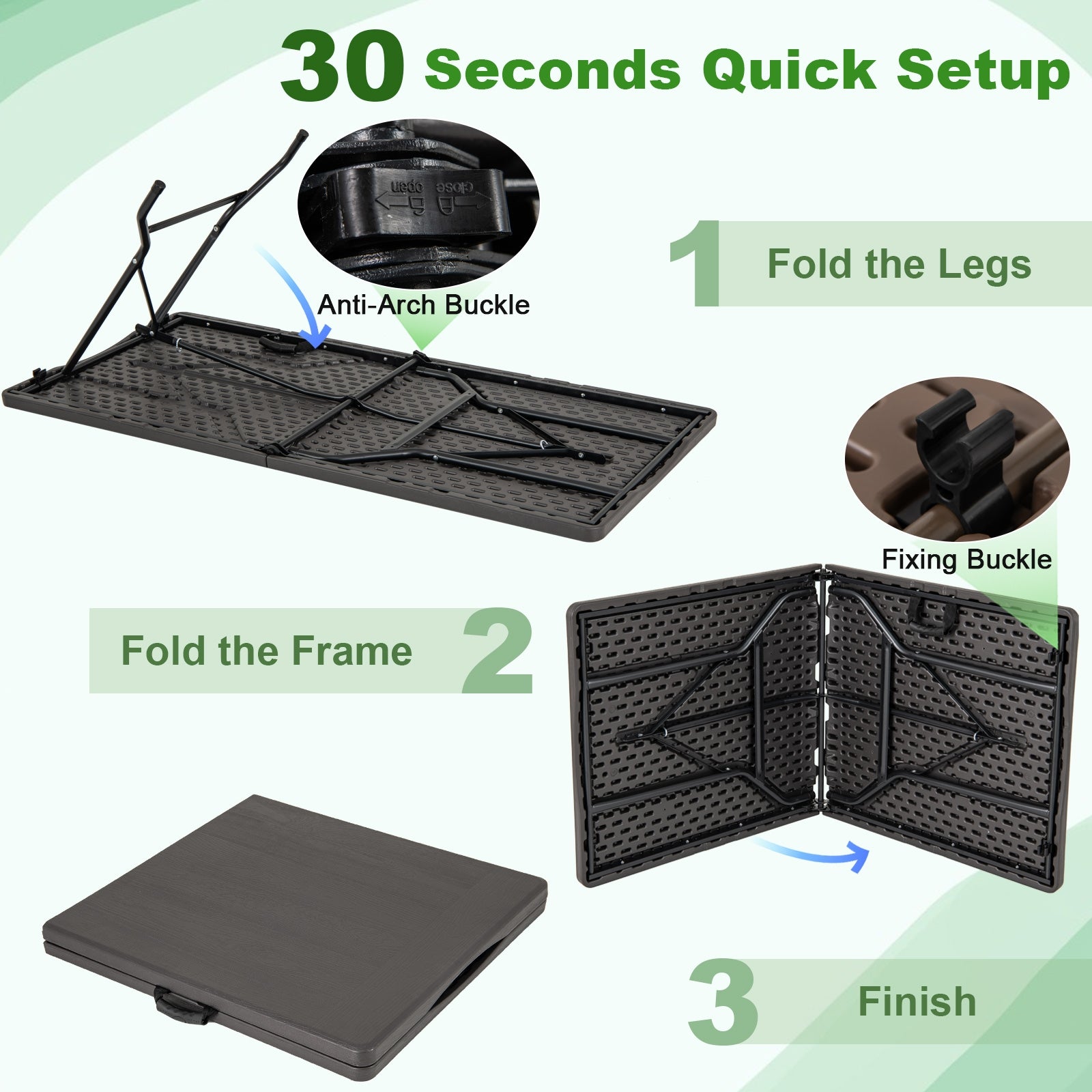 30 Seconds Quick Setup

open close

Anti-Arch Buckle

1 Fold the Legs

Fixing Buckle

Fold the Frame 2

3 Finish