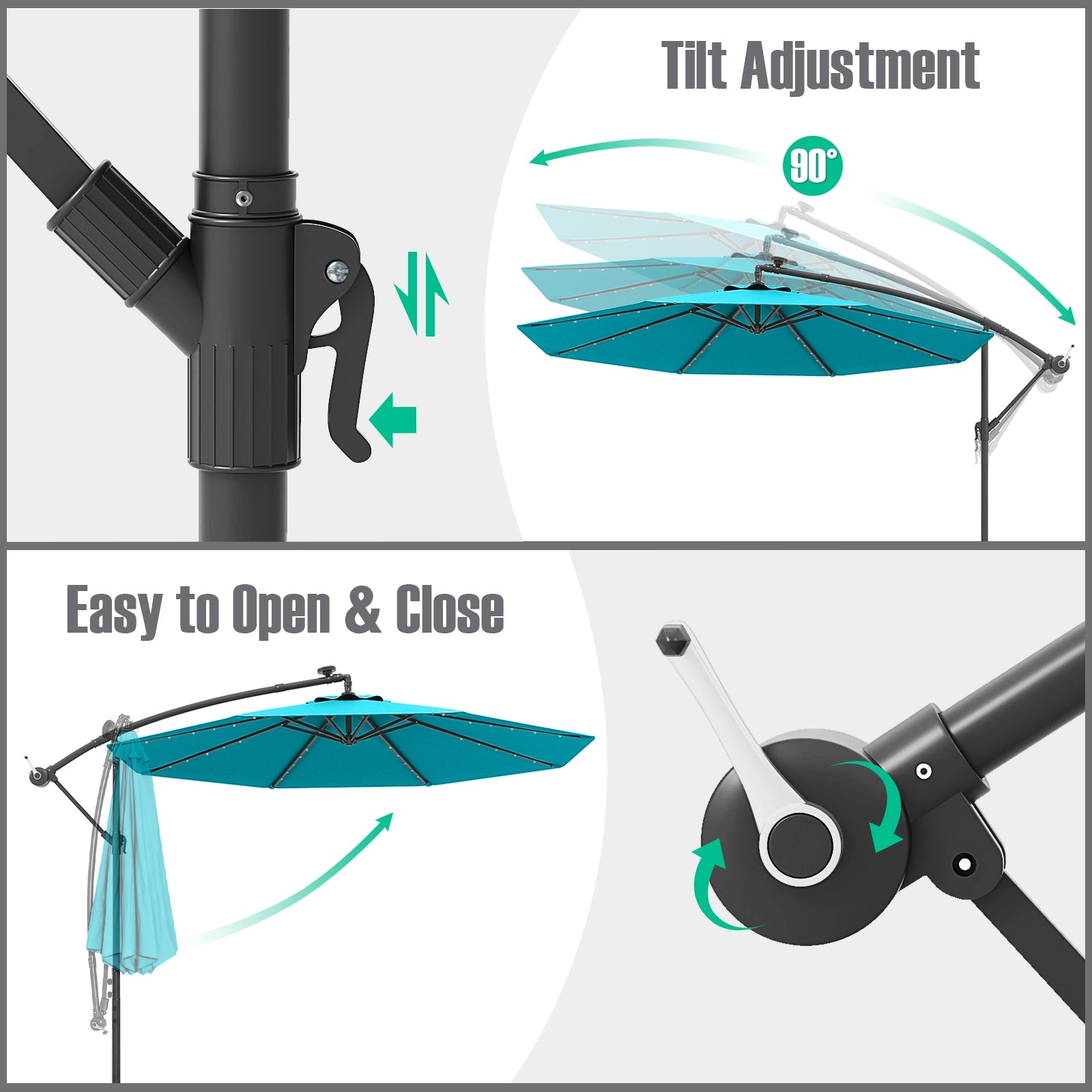 Tilt Adjustment

90°

Easy to Open & Close