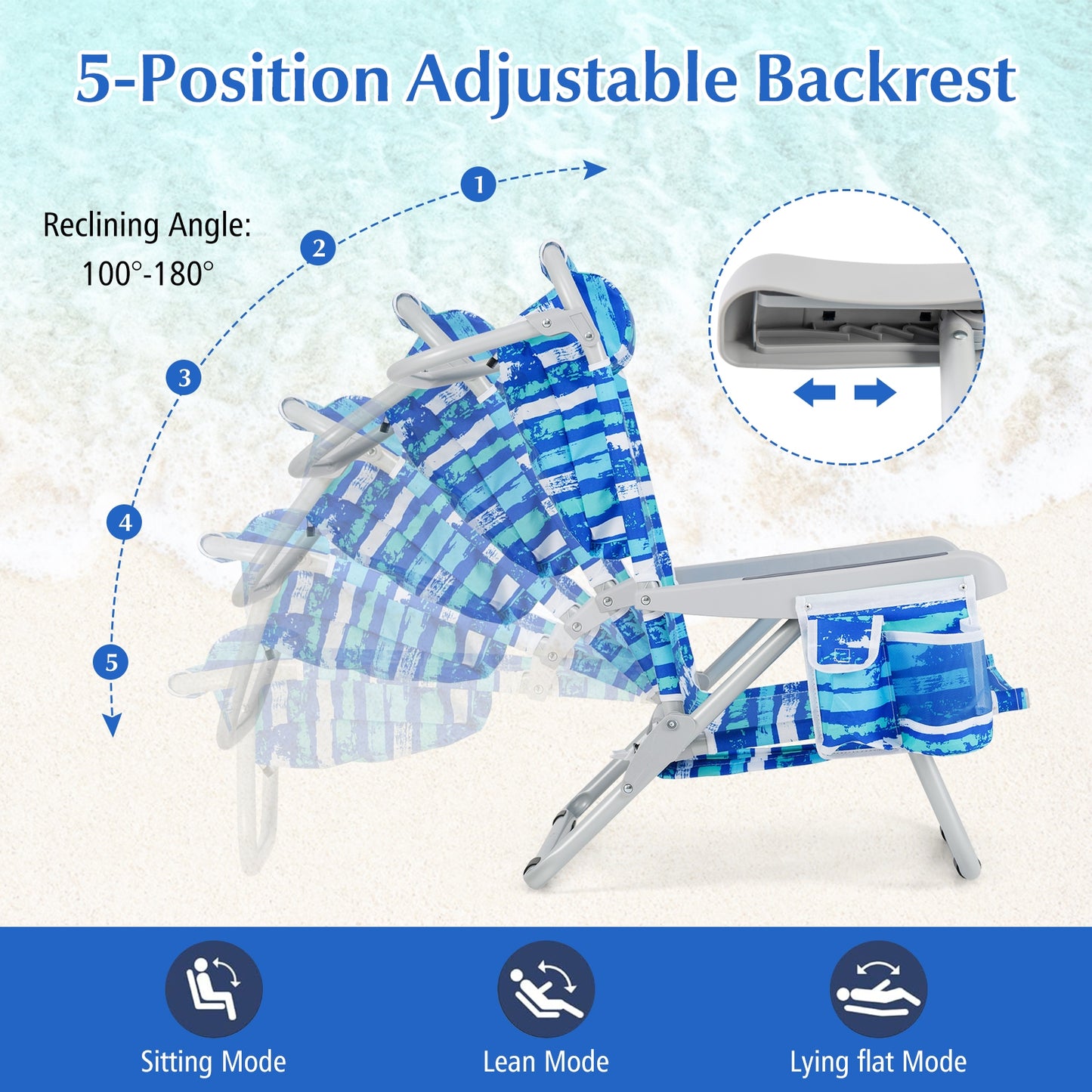 5-Position Adjustable Backrest

Reclining Angle:
100°-180°

1
2
3
4
5

Sitting Mode

Lean Mode

Lying flat Mode