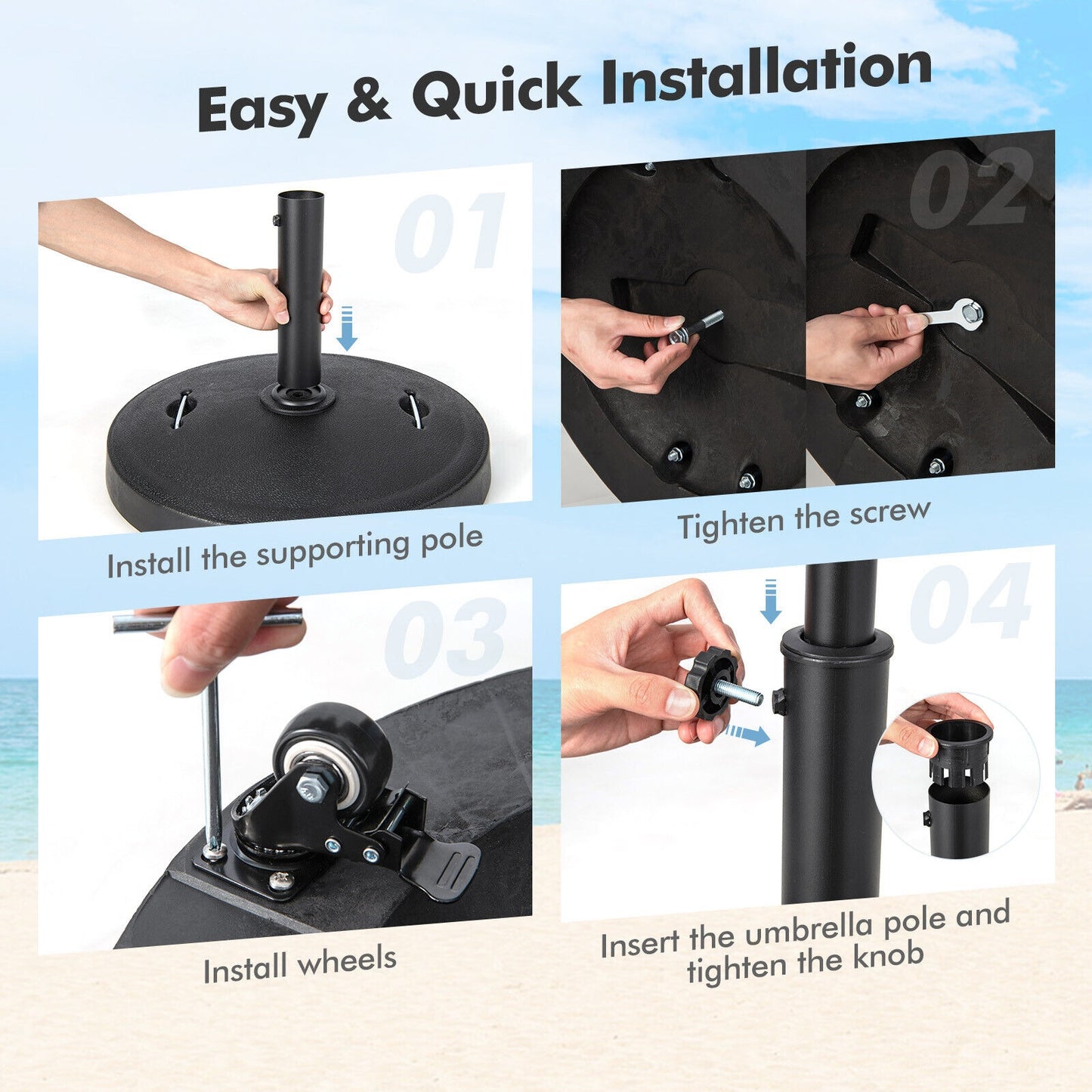 Easy & Quick Installation

01

Install the supporting pole

02

Tighten the screw

03

Install wheels

04

Insert the umbrella pole and tighten the knob