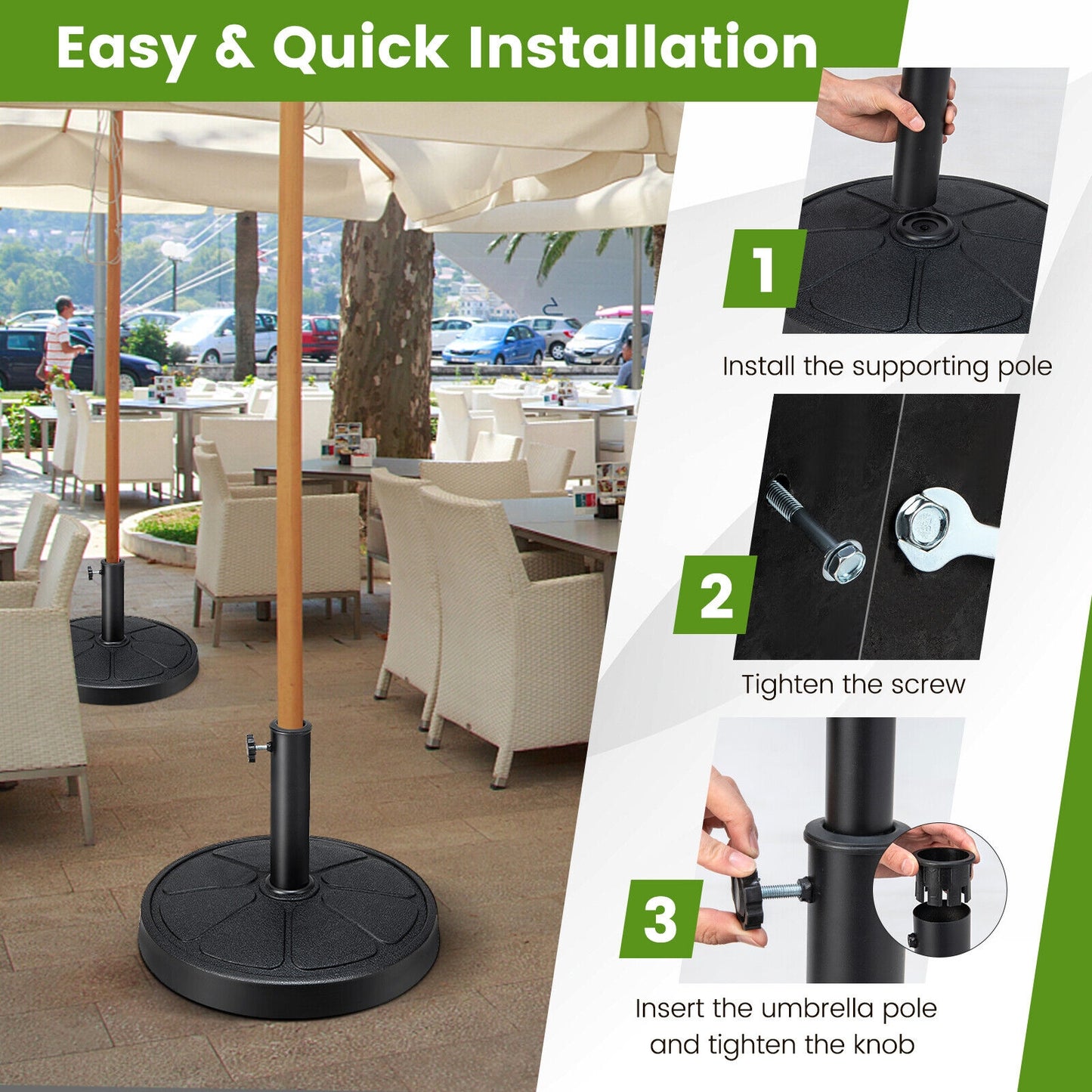 Easy & Quick Installation

1

Install the supporting pole

2

Tighten the screw

3

Insert the umbrella pole and tighten the knob