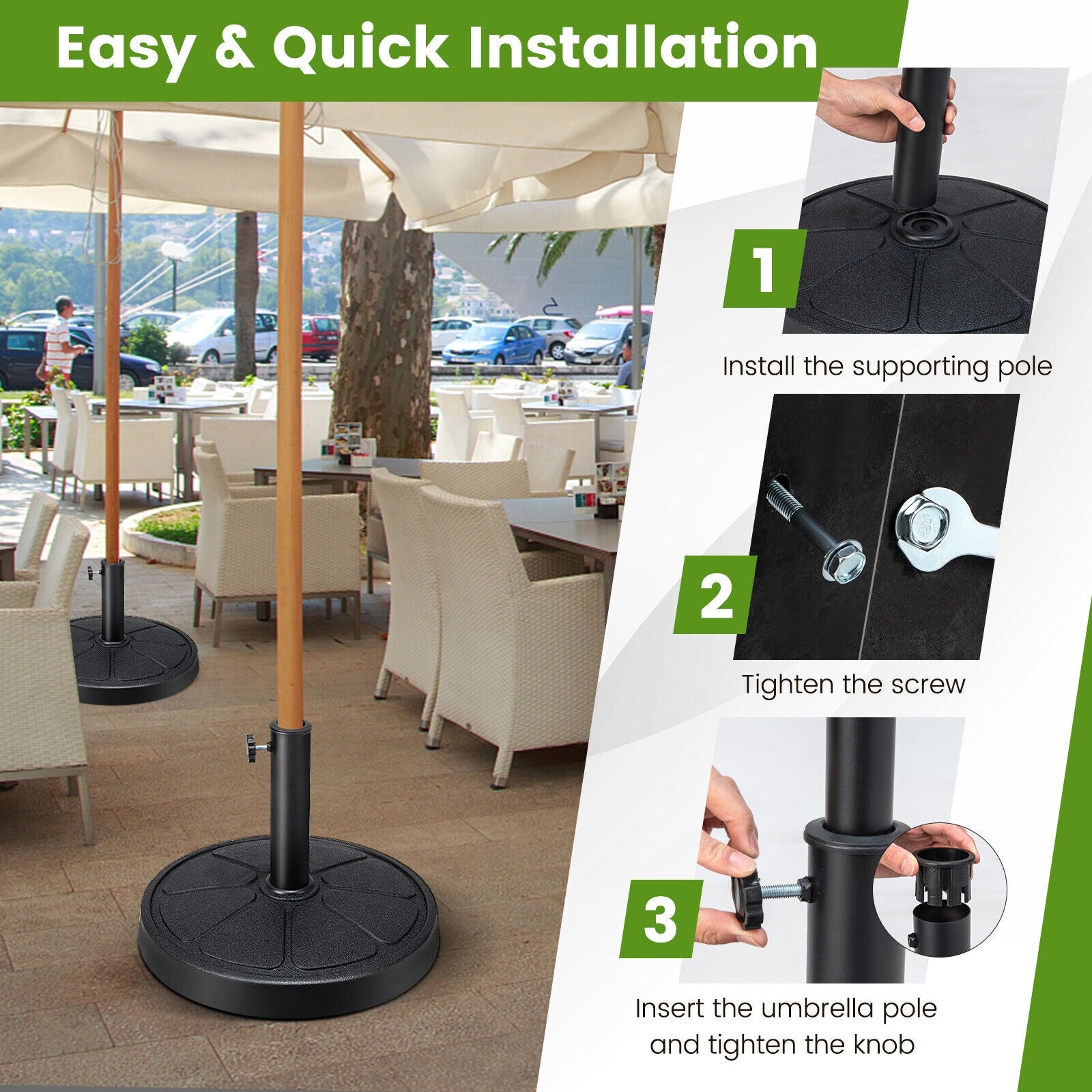 Easy & Quick Installation

1

Install the supporting pole

2

Tighten the screw

3

Insert the umbrella pole and tighten the knob