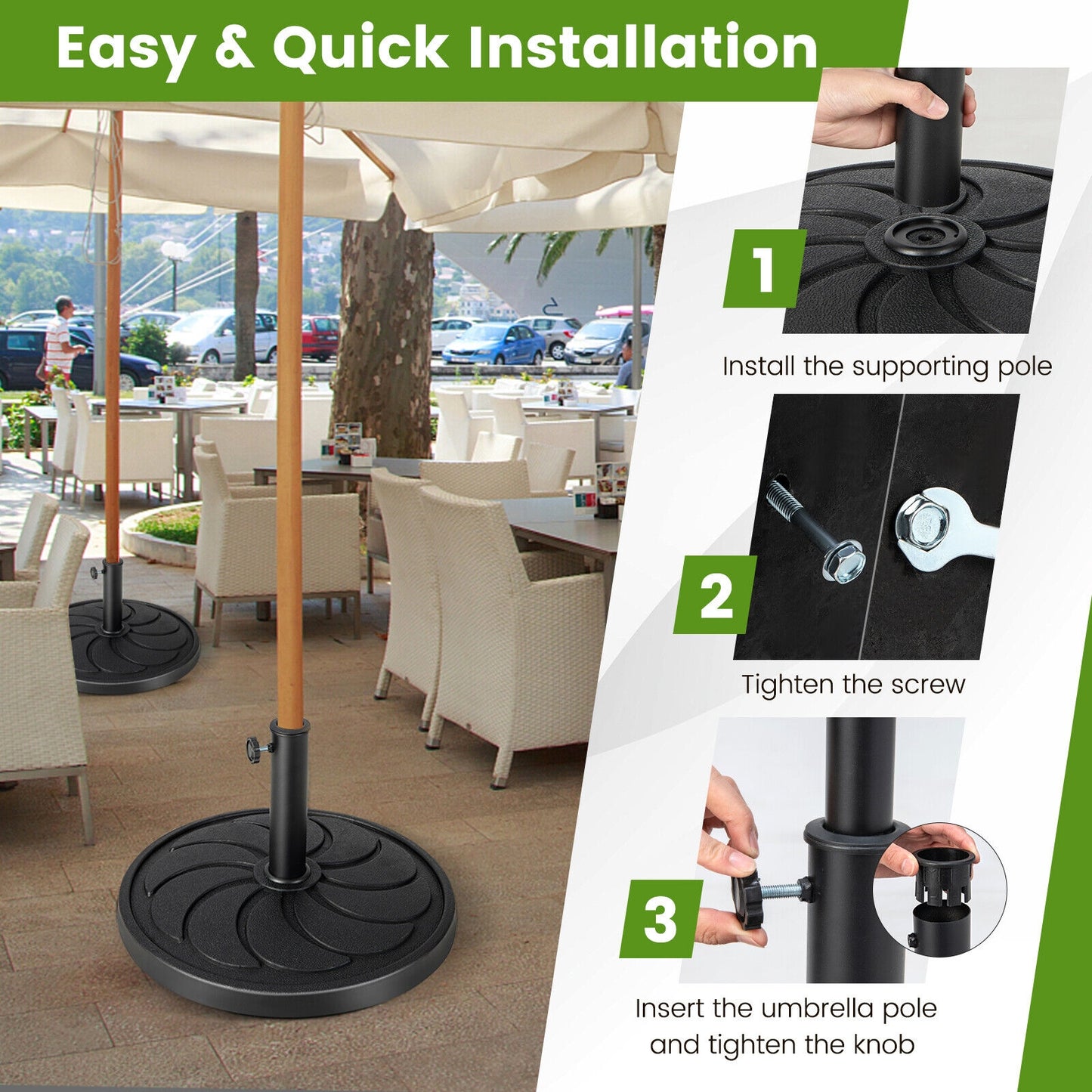 Easy & Quick Installation

1

Install the supporting pole

2

Tighten the screw

3

Insert the umbrella pole and tighten the knob